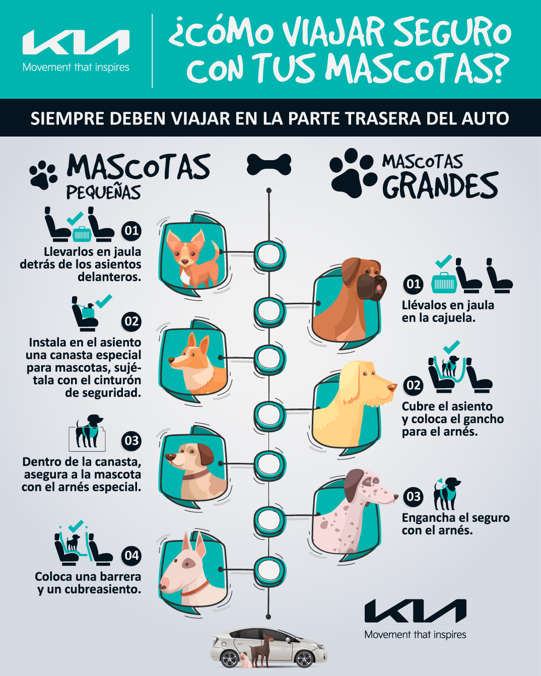 KIA
Movement that inspires

¿CÓMO VIAJAR SEGURO CON TUS MASCOTAS?

SIEMPRE DEBEN VIAJAR EN LA PARTE TRASERA DEL AUTO

MASCOTAS PEQUEÑAS

01
Llevarlos en jaula detrás de los asientos delanteros.

02
Instala en el asiento una canasta especial para mascotas, sujétala con el cinturón de seguridad.

03
Dentro de la canasta, asegura a la mascota con el arnés especial.

04
Coloca una barrera y un cubreasiento.

MASCOTAS GRANDES

01
Llévalos en jaula en la cajuela.

02
Cubre el asiento y coloca el gancho para el arnés.

03
Engancha el seguro con el arnés.

KIA
Movement that inspires